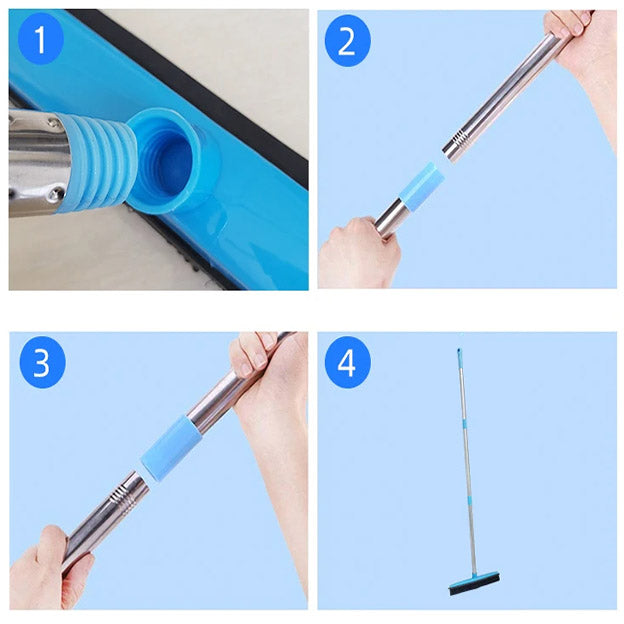 1

2

3

4